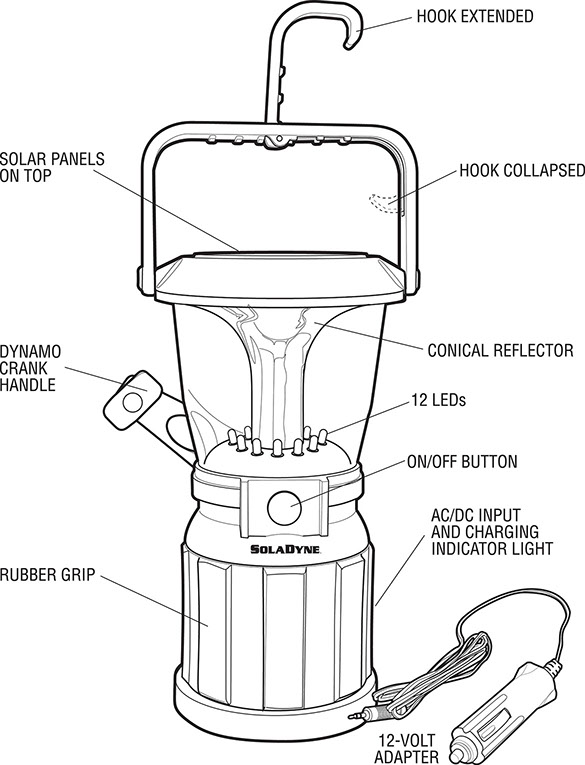 HOOK EXTENDED

SOLAR PANELS ON TOP

HOOK COLLAPSED

DYNAMO CRANK HANDLE

CONICAL REFLECTOR

12 LEDs

ON/OFF BUTTON

AC/DC INPUT AND CHARGING INDICATOR LIGHT

SOLADYNE

RUBBER GRIP

12-VOLT ADAPTER